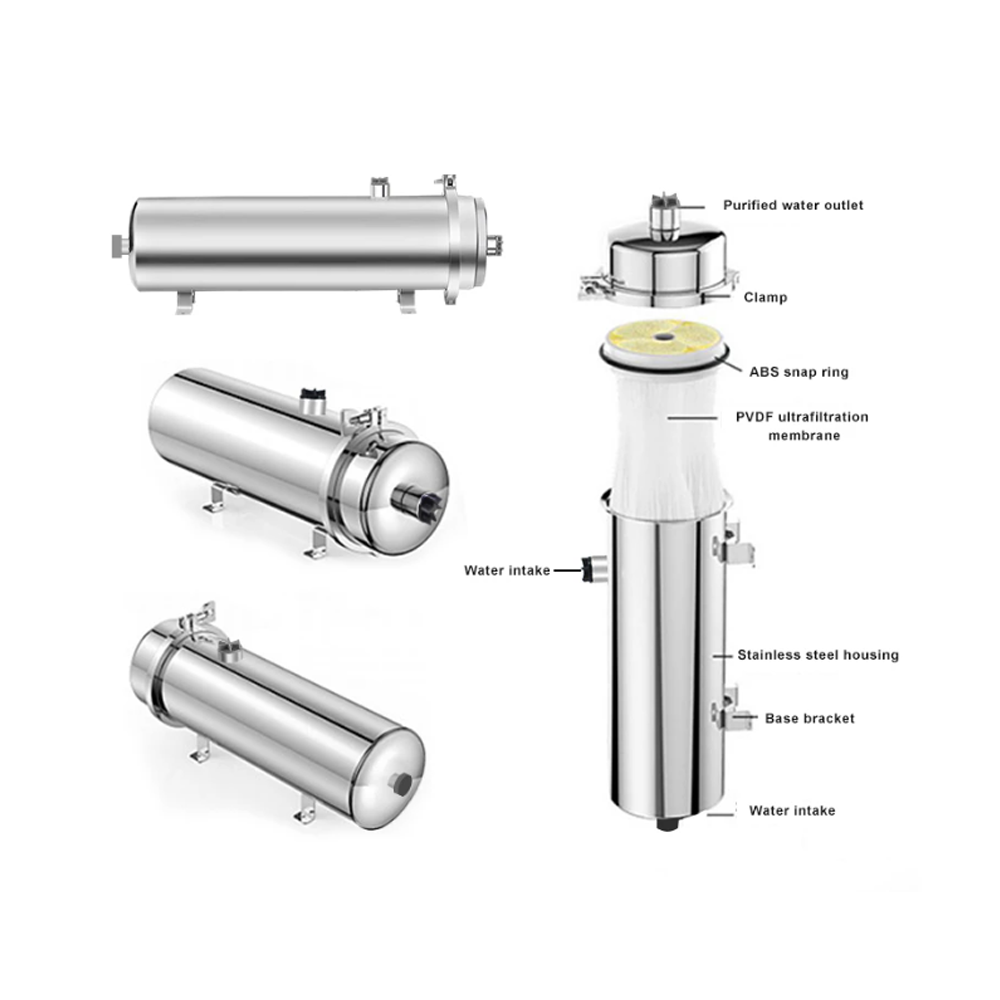 Purified water outlet

Clamp

ABS snap ring

PVDF ultrafiltration membrane

Water intake

Stainless steel housing

Base bracket

Water intake